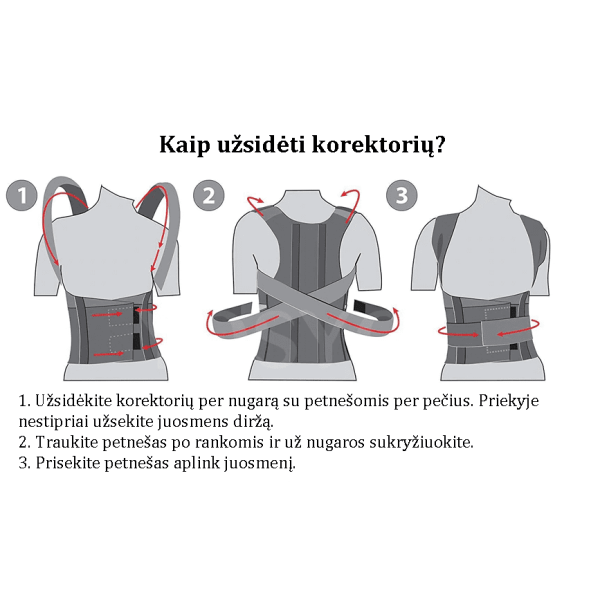 Kaip užsidėti korektorių?

1

2

3

1. Užsidėkite korektorių per nugarą su petnešomis per pečius. Priekyje nestipriai užsekite juosmens diržą.
2. Traukite petnešas po rankomis ir už nugaros sukryžiuokite.
3. Prisekite petnešas aplink juosmenį.